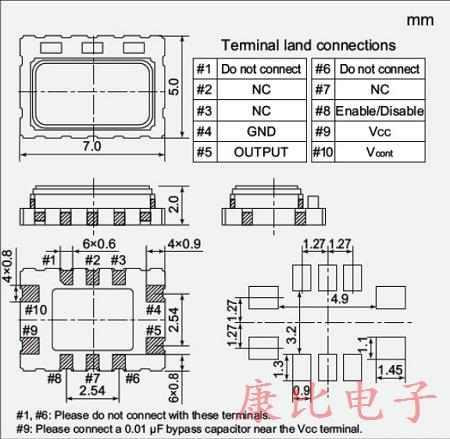 mm

Terminal land connections

| #1 | Do not connect | #6 | Do not connect |
|---|---|---|---|
| #2 | NC | #7 | NC |
| #3 | NC | #8 | Enable/Disable |
| #4 | GND | #9 | Vcc |
| #5 | OUTPUT | #10 | $V_{cont}$ |

5.0
7.0
2.0

6×0.6
4×0.9
4×0.8
#1 #2 #3
#10 #4
#9 #5
2.54
#8 #7 #6
2.54
6×0.8

1.27 1.27
4.9
1.27 1.27
3.2
1.1
1.3
1.45
0.9

康比电子

#1, #6: Please do not connect with these terminals.
#9: Please connect a 0.01 μF bypass capacitor near the Vcc terminal.